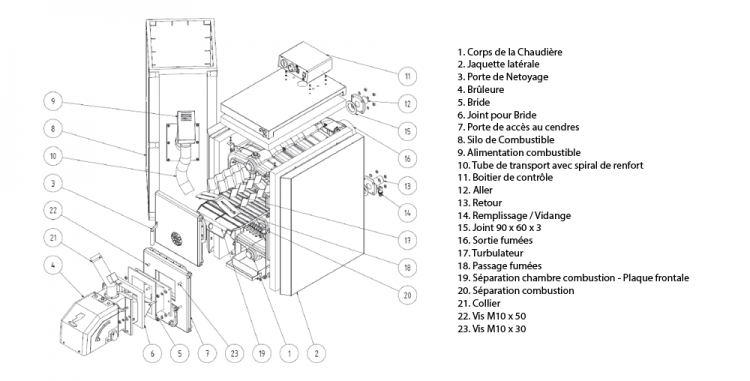 9
8
10
3
22
21
4
6
5
7
23
19
1
2
11
12
15
16
13
14
17
18
20

1. Corps de la Chaudière
2. Jaquette latérale
3. Porte de Netoyage
4. Brûleure
5. Bride
6. Joint pour Bride
7. Porte de accès au cendres
8. Silo de Combustible
9. Alimentation combustible
10. Tube de transport avec spiral de renfort
11. Boitier de contrôle
12. Aller
13. Retour
14. Remplissage / Vidange
15. Joint 90 x 60 x 3
16. Sortie fumées
17. Turbulateur
18. Passage fumées
19. Séparation chambre combustion - Plaque frontale
20. Séparation combustion
21. Collier
22. Vis M10 x 50
23. Vis M10 x 30